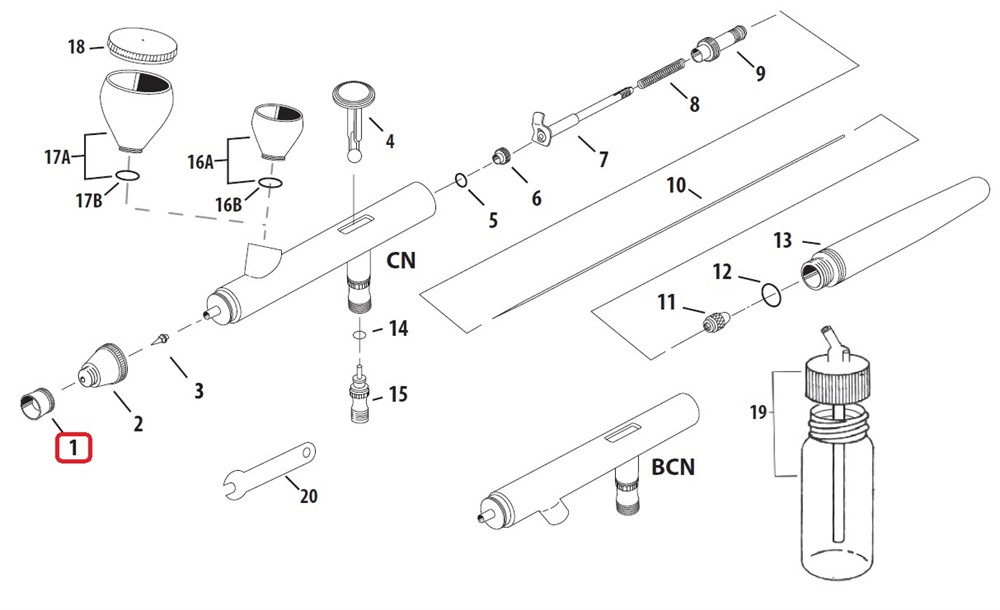 18
17A
17B
16A
16B
4
CN
9
8
7
6
5
10
13
12
11
14
15
3
2
1
20
BCN
19